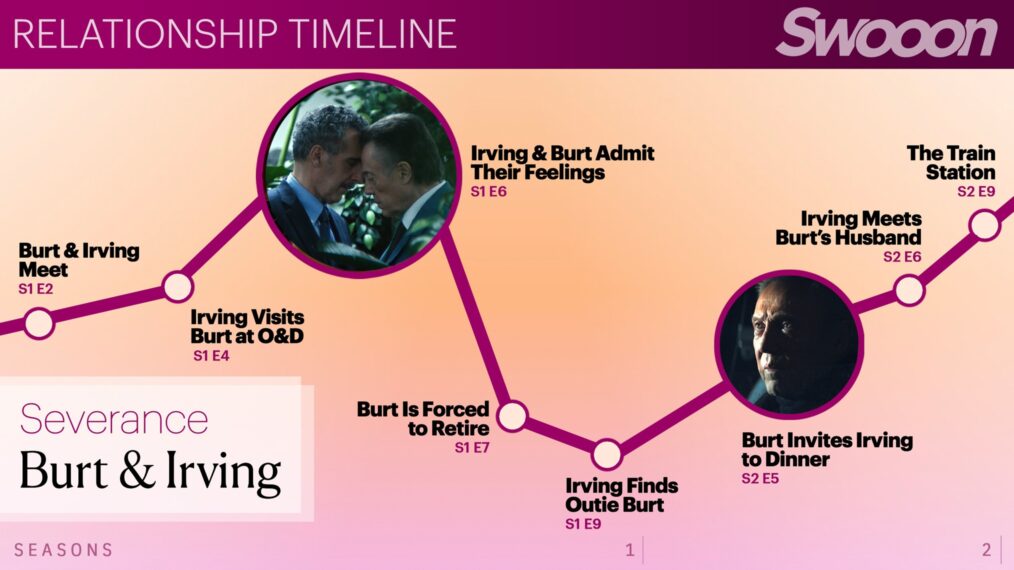 RELATIONSHIP TIMELINE

Swooon

Burt & Irving Meet
S1 E2

Irving Visits Burt at O&D
S1 E4

Irving & Burt Admit Their Feelings
S1 E6

Burt Is Forced to Retire
S1 E7

Irving Finds Outie Burt
S1 E9

Burt Invites Irving to Dinner
S2 E5

Irving Meets Burt's Husband
S2 E6

The Train Station
S2 E9

Severance
Burt & Irving

SEASONS

1

2