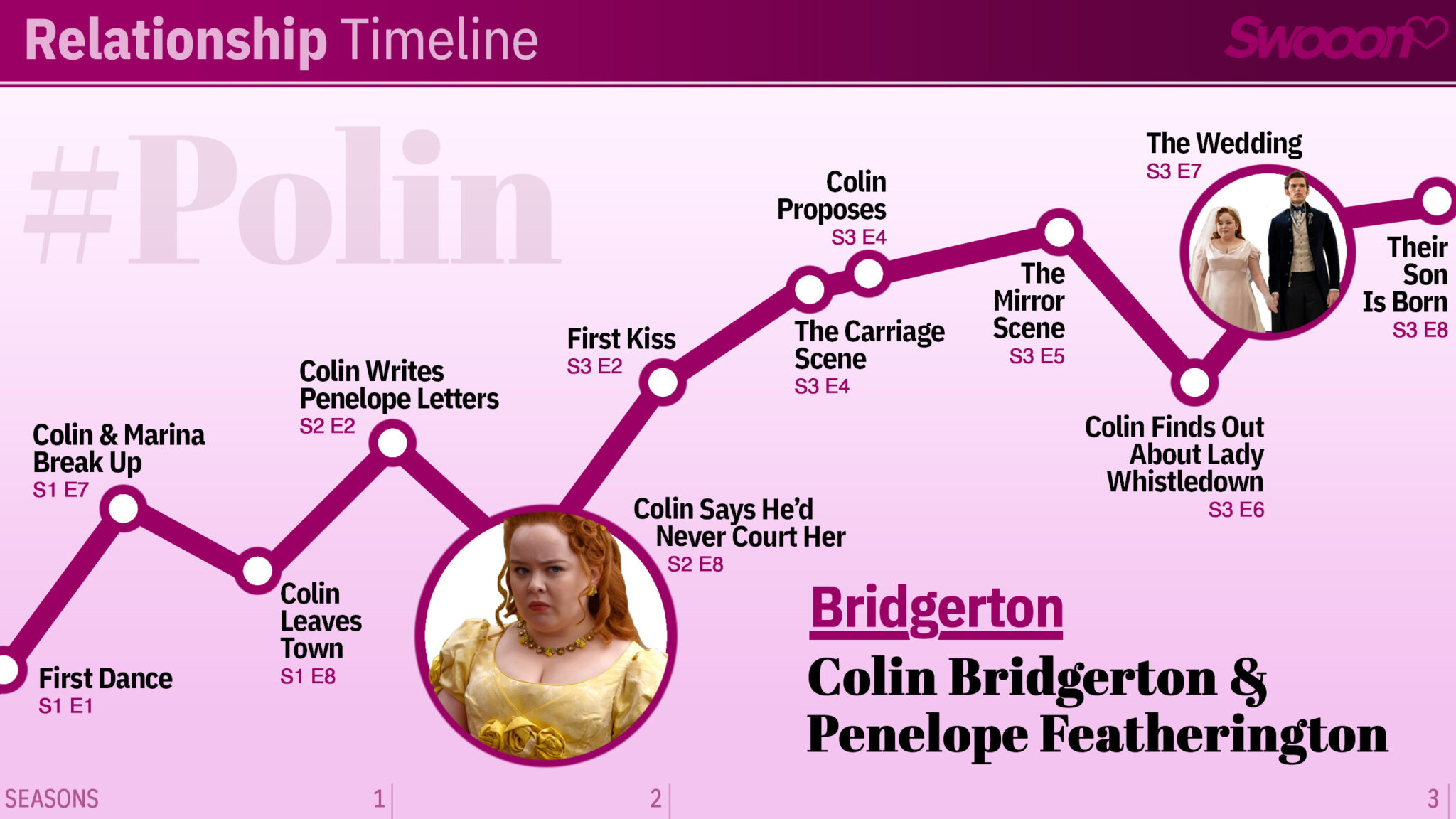 Relationship Timeline

Swooon

#Polin

First Dance
S1 E1

Colin & Marina Break Up
S1 E7

Colin Leaves Town
S1 E8

Colin Writes Penelope Letters
S2 E2

Colin Says He'd Never Court Her
S2 E8

First Kiss
S3 E2

The Carriage Scene
S3 E4

Colin Proposes
S3 E4

The Mirror Scene
S3 E5

Colin Finds Out About Lady Whistledown
S3 E6

The Wedding
S3 E7

Their Son Is Born
S3 E8

Bridgerton

Colin Bridgerton & Penelope Featherington

SEASONS 1 2 3